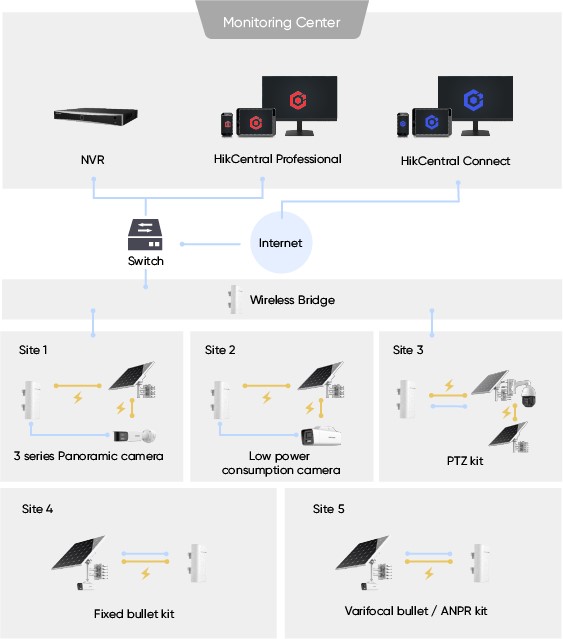 Monitoring Center

NVR

HikCentral Professional

HikCentral Connect

Switch

Internet

Wireless Bridge

Site 1

3 series Panoramic camera

Site 2

Low power consumption camera

Site 3

PTZ kit

Site 4

Fixed bullet kit

Site 5

Varifocal bullet / ANPR kit